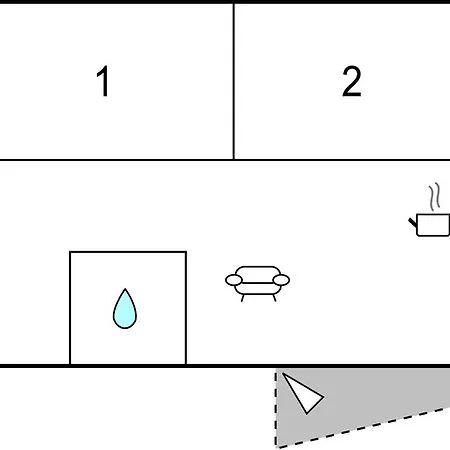 1

2