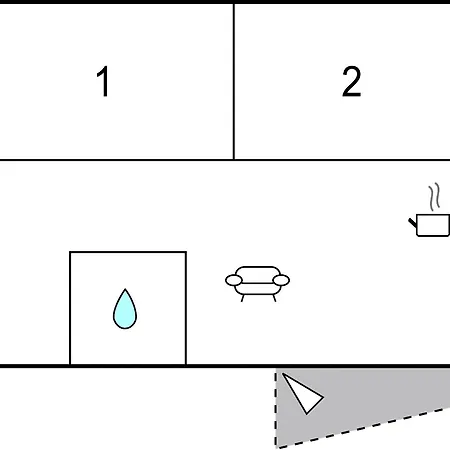 1

2